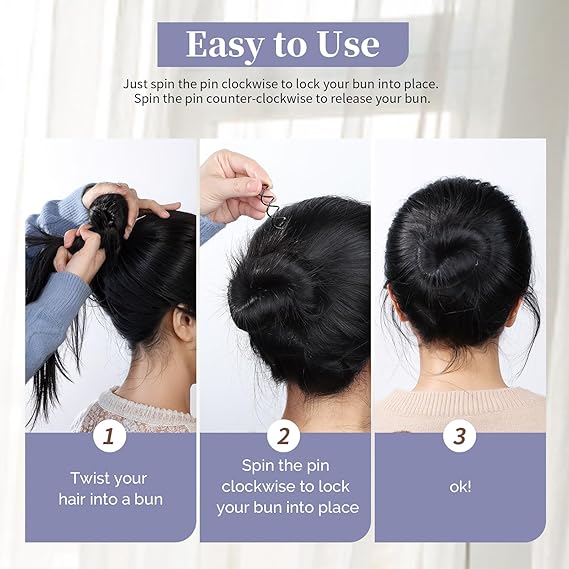 Easy to Use

Just spin the pin clockwise to lock your bun into place.
Spin the pin counter-clockwise to release your bun.

1

Twist your hair into a bun

2

Spin the pin clockwise to lock your bun into place

3

ok!