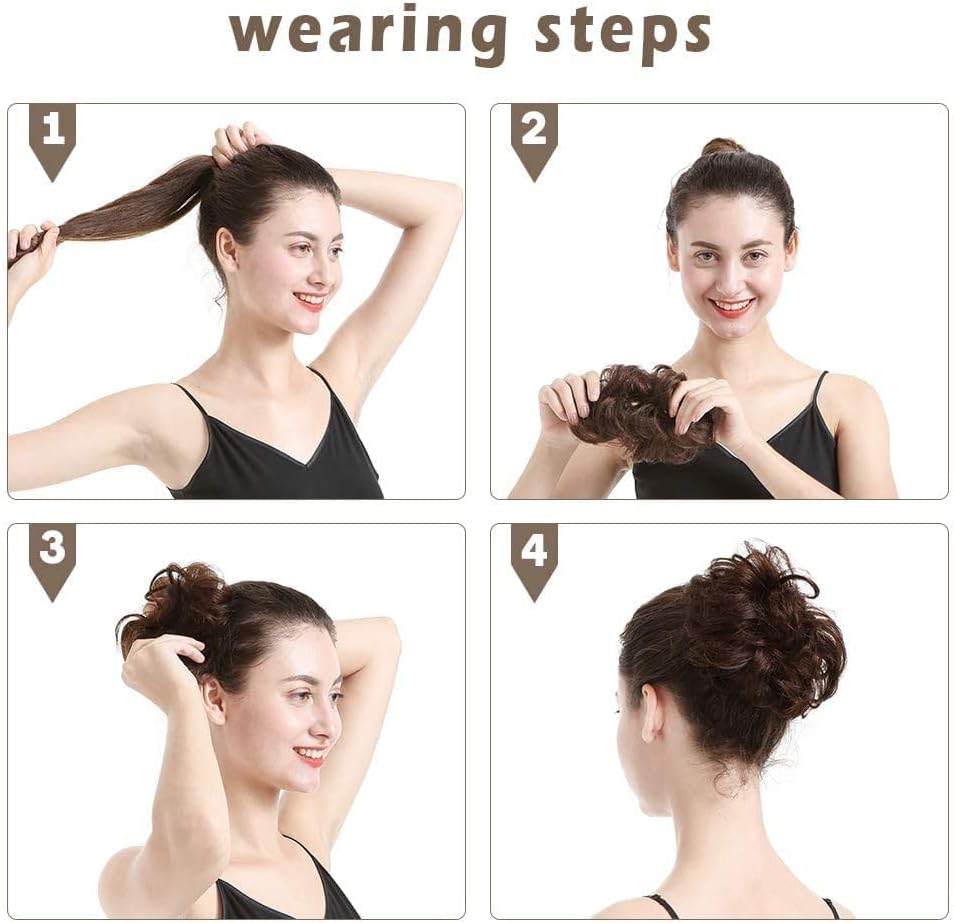 wearing steps

1

2

3

4